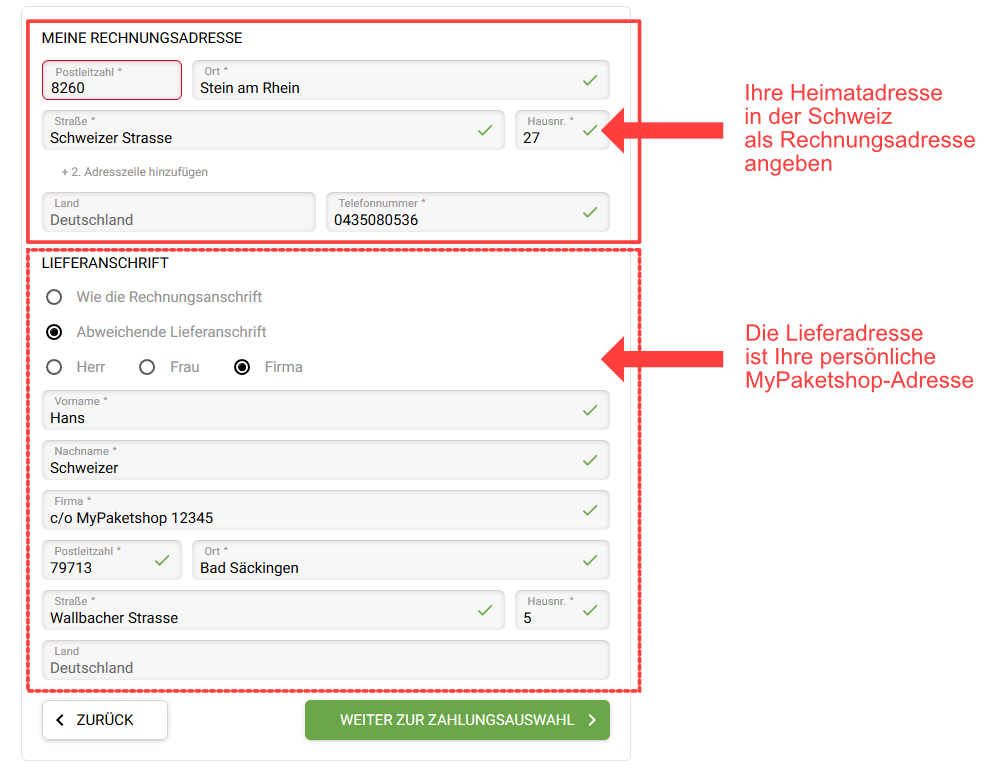 MEINE RECHNUNGSADRESSE

Postleitzahl *
8260

Ort *
Stein am Rhein

Straße *
Schweizer Strasse

Hausnr. *
27

+ 2. Adresszeile hinzufügen

Land
Deutschland

Telefonnummer *
0435080536

Ihre Heimatadresse in der Schweiz als Rechnungsadresse angeben

LIEFERANSCHRIFT

Wie die Rechnungsanschrift

Abweichende Lieferanschrift

Herr Frau Firma

Vorname *
Hans

Nachname *
Schweizer

Firma *
c/o MyPaketshop 12345

Postleitzahl *
79713

Ort *
Bad Säckingen

Straße *
Wallbacher Strasse

Hausnr. *
5

Land
Deutschland

Die Lieferadresse ist Ihre persönliche MyPaketshop-Adresse

ZURÜCK

WEITER ZUR ZAHLUNGSAUSWAHL